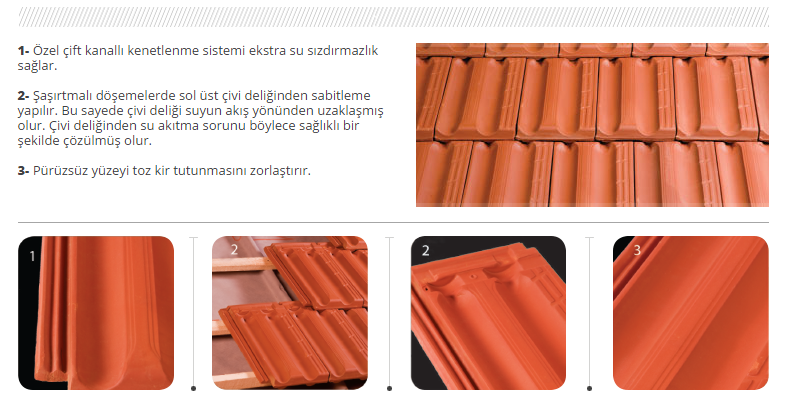 1- Özel çift kanallı kenetlenme sistemi ekstra su sızdırmazlık sağlar.

2- Şaşırtmalı döşemelerde sol üst çivi deliğinden sabitleme yapılır. Bu sayede çivi deliği suyun akış yönünden uzaklaşmış olur. Çivi deliğinden su akıtma sorunu böylece sağlıklı bir şekilde çözülmüş olur.

3- Pürüzsüz yüzeyi toz kir tutunmasını zorlaştırır.

1

2

2

3