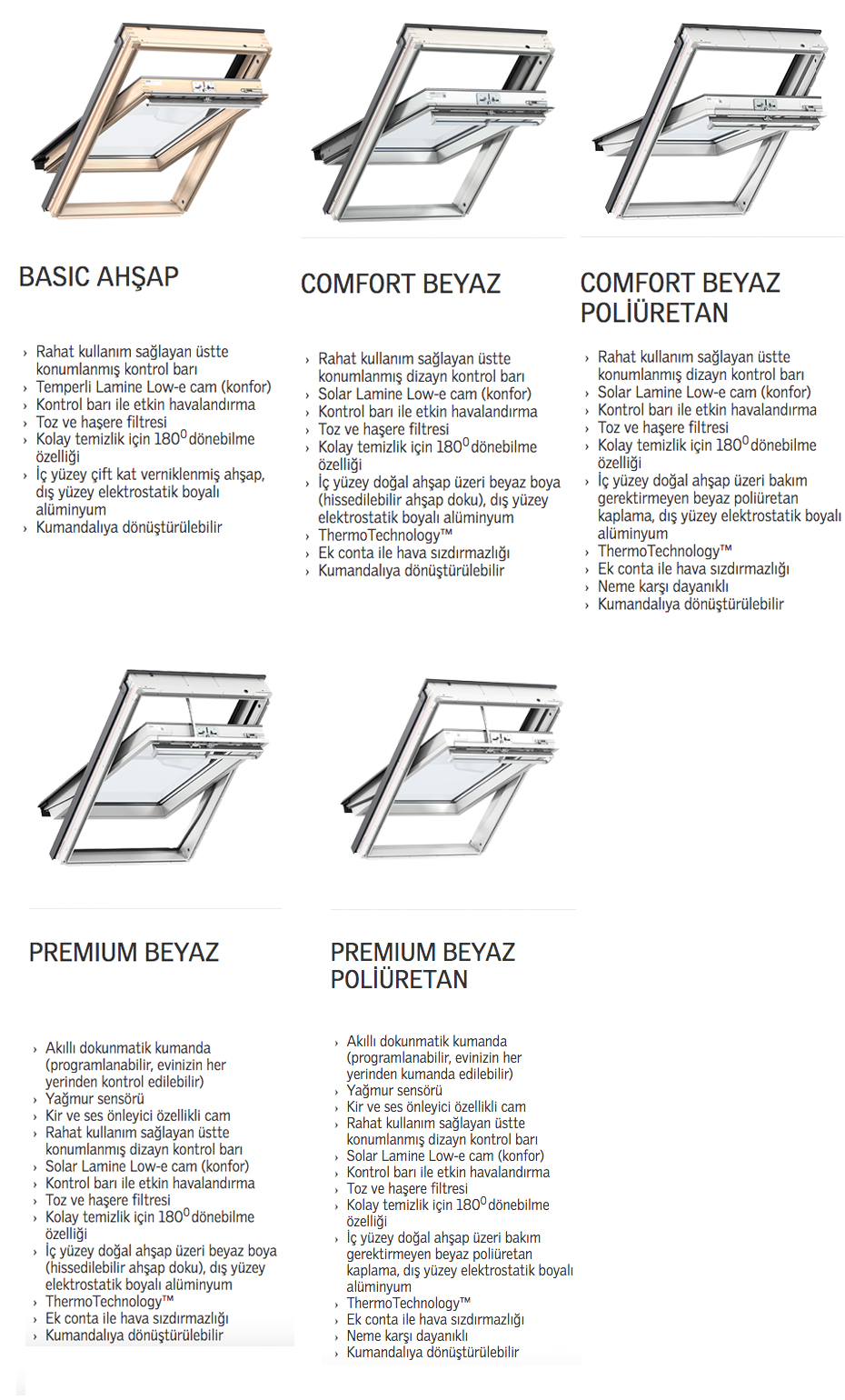 BASIC AHŞAP

› Rahat kullanım sağlayan üstte konumlanmış kontrol barı
› Temperli Lamine Low-e cam (konfor)
› Kontrol barı ile etkin havalandırma
› Toz ve haşere filtresi
› Kolay temizlik için $180^0$ dönebilme özelliği
› İç yüzey çift kat verniklenmiş ahşap, dış yüzey elektrostatik boyalı alüminyum
› Kumandalıya dönüştürülebilir

COMFORT BEYAZ

› Rahat kullanım sağlayan üstte konumlanmış dizayn kontrol barı
› Solar Lamine Low-e cam (konfor)
› Kontrol barı ile etkin havalandırma
› Toz ve haşere filtresi
› Kolay temizlik için $180^0$ dönebilme özelliği
› İç yüzey doğal ahşap üzeri beyaz boya (hissedilebilir ahşap doku), dış yüzey elektrostatik boyalı alüminyum
› ThermoTechnology™
› Ek conta ile hava sızdırmazlığı
› Kumandalıya dönüştürülebilir

COMFORT BEYAZ POLİÜRETAN

› Rahat kullanım sağlayan üstte konumlanmış dizayn kontrol barı
› Solar Lamine Low-e cam (konfor)
› Kontrol barı ile etkin havalandırma
› Toz ve haşere filtresi
› Kolay temizlik için $180^0$ dönebilme özelliği
› İç yüzey doğal ahşap üzeri bakım gerektirmeyen beyaz poliüretan kaplama, dış yüzey elektrostatik boyalı alüminyum
› ThermoTechnology™
› Ek conta ile hava sızdırmazlığı
› Neme karşı dayanıklı
› Kumandalıya dönüştürülebilir

PREMIUM BEYAZ

› Akıllı dokunmatik kumanda (programlanabilir, evinizin her yerinden kontrol edilebilir)
› Yağmur sensörü
› Kir ve ses önleyici özellikli cam
› Rahat kullanım sağlayan üstte konumlanmış dizayn kontrol barı
› Solar Lamine Low-e cam (konfor)
› Kontrol barı ile etkin havalandırma
› Toz ve haşere filtresi
› Kolay temizlik için $180^0$ dönebilme özelliği
› İç yüzey doğal ahşap üzeri beyaz boya (hissedilebilir ahşap doku), dış yüzey elektrostatik boyalı alüminyum
› ThermoTechnology™
› Ek conta ile hava sızdırmazlığı
› Kumandalıya dönüştürülebilir

PREMIUM BEYAZ POLİÜRETAN

› Akıllı dokunmatik kumanda (programlanabilir, evinizin her yerinden kumanda edilebilir)
› Yağmur sensörü
› Kir ve ses önleyici özellikli cam
› Rahat kullanım sağlayan üstte konumlanmış dizayn kontrol barı
› Solar Lamine Low-e cam (konfor)
› Kontrol barı ile etkin havalandırma
› Toz ve haşere filtresi
› Kolay temizlik için $180^0$ dönebilme özelliği
› İç yüzey doğal ahşap üzeri bakım gerektirmeyen beyaz poliüretan kaplama, dış yüzey elektrostatik boyalı alüminyum
› ThermoTechnology™
› Ek conta ile hava sızdırmazlığı
› Neme karşı dayanıklı
› Kumandalıya dönüştürülebilir