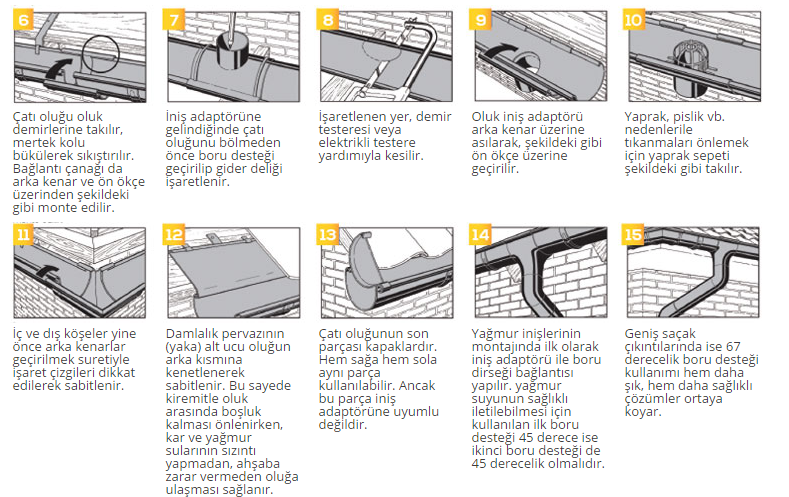 6

Çatı oluğu oluk demirlerine takılır, mertek kolu bükülerek sıkıştırılır. Bağlantı çanağı da arka kenar ve ön ökçe üzerinden şekildeki gibi monte edilir.

7

İniş adaptörüne gelindiğinde çatı oluğunu bölmeden önce boru desteği geçirilip gider deliği işaretlenir.

8

İşaretlenen yer, demir testeresi veya elektrikli testere yardımıyla kesilir.

9

Oluk iniş adaptörü arka kenar üzerine asılarak, şekildeki gibi ön ökçe üzerine geçirilir.

10

Yaprak, pislik vb. nedenlerile tıkanmaları önlemek için yaprak sepeti şekildeki gibi takılır.

11

İç ve dış köşeler yine önce arka kenarlar geçirilmek suretiyle işaret çizgileri dikkat edilerek sabitlenir.

12

Damlalık pervazının (yaka) alt ucu oluğun arka kısmına kenetlenerek sabitlenir. Bu sayede kiremitle oluk arasında boşluk kalması önlenirken, kar ve yağmur sularının sızıntı yapmadan, ahşaba zarar vermeden oluğa ulaşması sağlanır.

13

Çatı oluğunun son parçası kapaklardır. Hem sağa hem sola aynı parça kullanılabilir. Ancak bu parça iniş adaptörüne uyumlu değildir.

14

Yağmur inişlerinin montajında ilk olarak iniş adaptörü ile boru dirseği bağlantısı yapılır. yağmur suyunun sağlıklı iletilebilmesi için kullanılan ilk boru desteği 45 derece ise ikinci boru desteği de 45 derecelik olmalıdır.

15

Geniş saçak çıkıntılarında ise 67 derecelik boru desteği kullanımı hem daha şık, hem daha sağlıklı çözümler ortaya koyar.